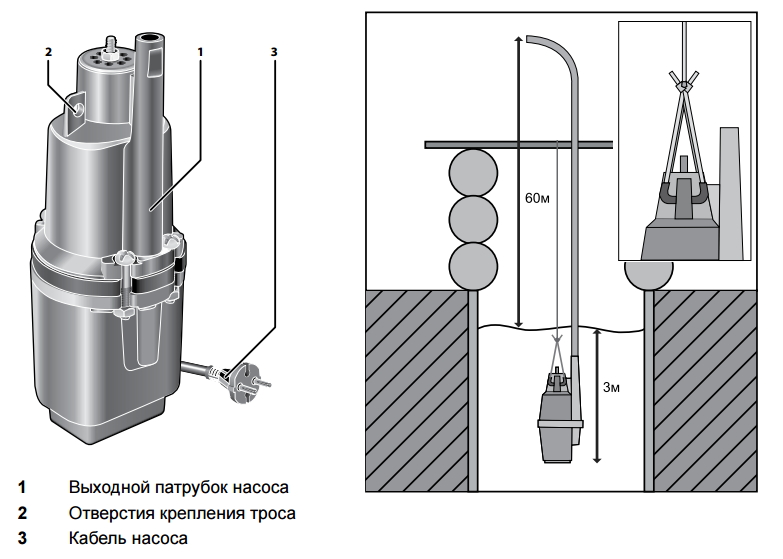 2

1

3

1 Выходной патрубок насоса
2 Отверстия крепления троса
3 Кабель насоса

60м

3м