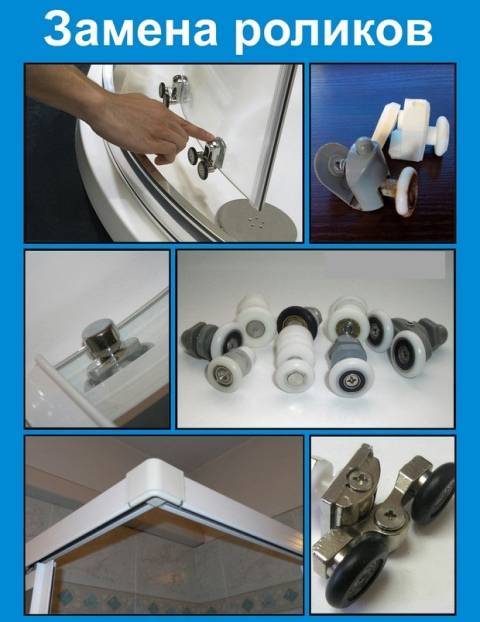 Замена роликов