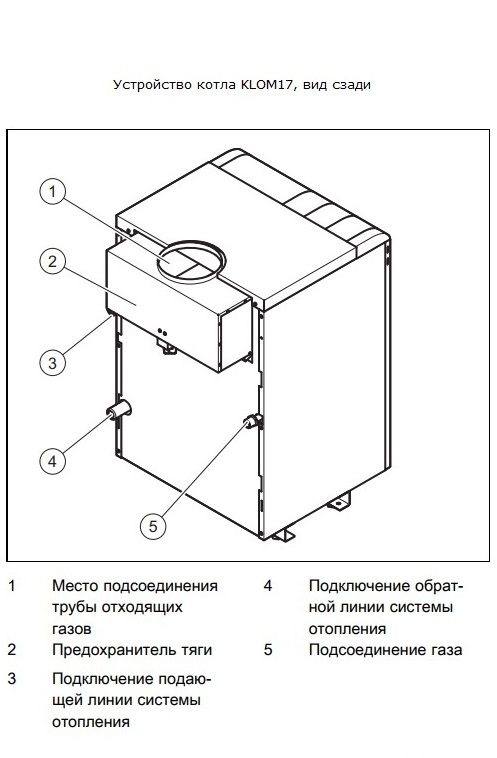 Устройство котла KLOM17, вид сзади

1

2

3

4

5

1 Место подсоединения трубы отходящих газов

2 Предохранитель тяги

3 Подключение подающей линии системы отопления

4 Подключение обратной линии системы отопления

5 Подсоединение газа