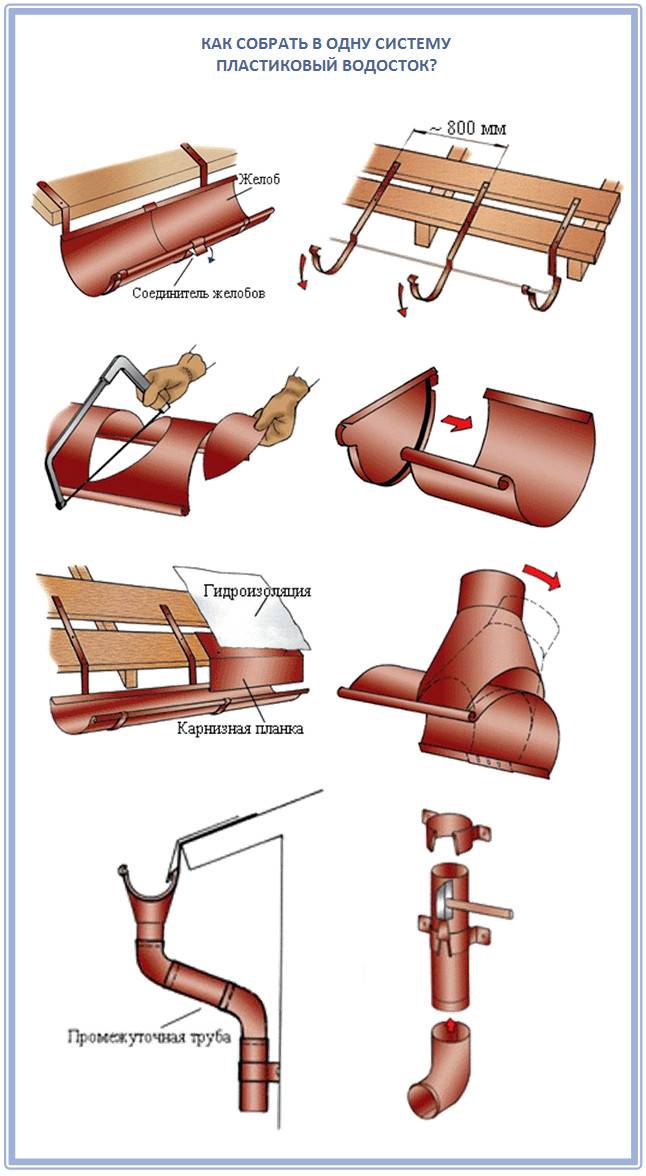 КАК СОБРАТЬ В ОДНУ СИСТЕМУ ПЛАСТИКОВЫЙ ВОДОСТОК?

Желоб

Соединитель желобов

~ 800 мм

Гидроизоляция

Карнизная планка

Промежуточная труба