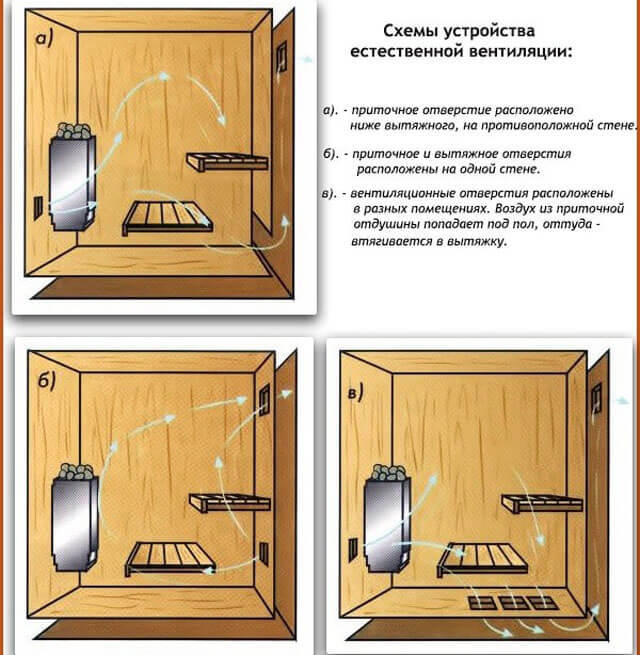 а)

Схемы устройства естественной вентиляции:

а). - приточное отверстие расположено ниже вытяжного, на противоположной стене.

б). - приточное и вытяжное отверстия расположены на одной стене.

в). - вентиляционные отверстия расположены в разных помещениях. Воздух из приточной отдушины попадает под пол, оттуда - втягивается в вытяжку.

б)

в)