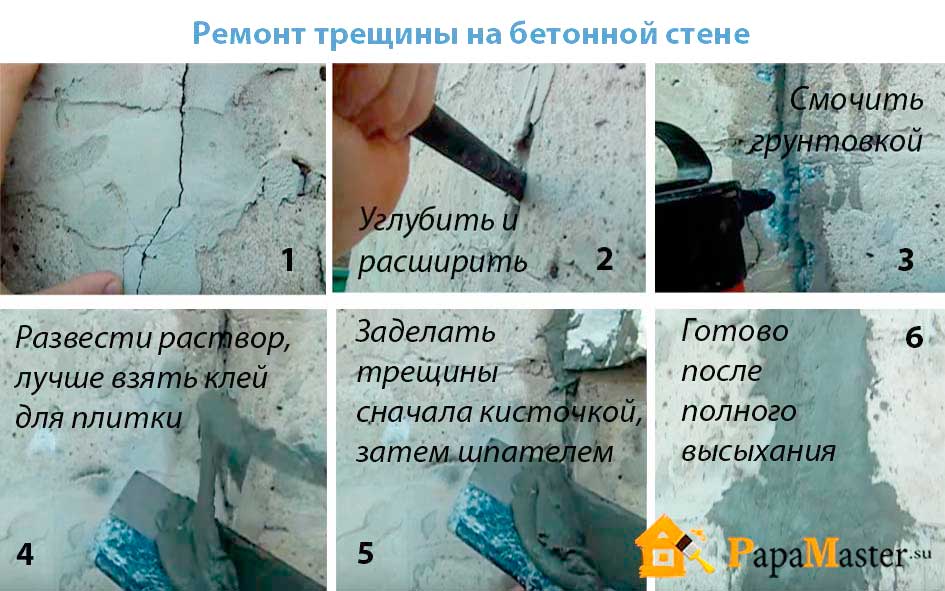 Ремонт трещины на бетонной стене

1

Углубить и расширить

2

Смочить грунтовкой

3

Развести раствор, лучше взять клей для плитки

4

Заделать трещины сначала кисточкой, затем шпателем

5

Готово после полного высыхания

6

PapaMaster.su