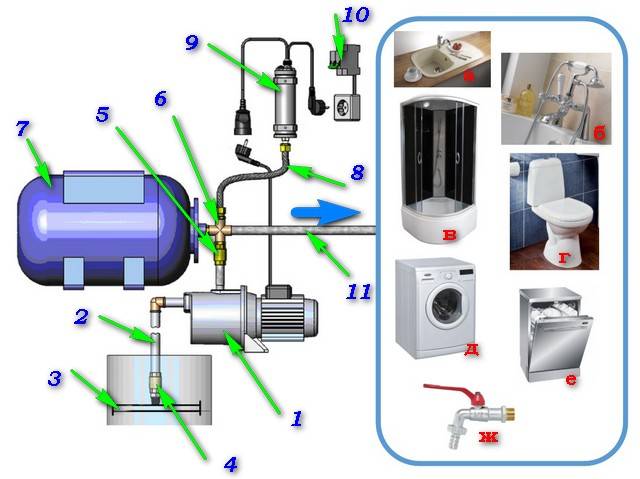 10
9
6
5
7
8
11
2
3
1
4
а
б
в
г
д
е
ж