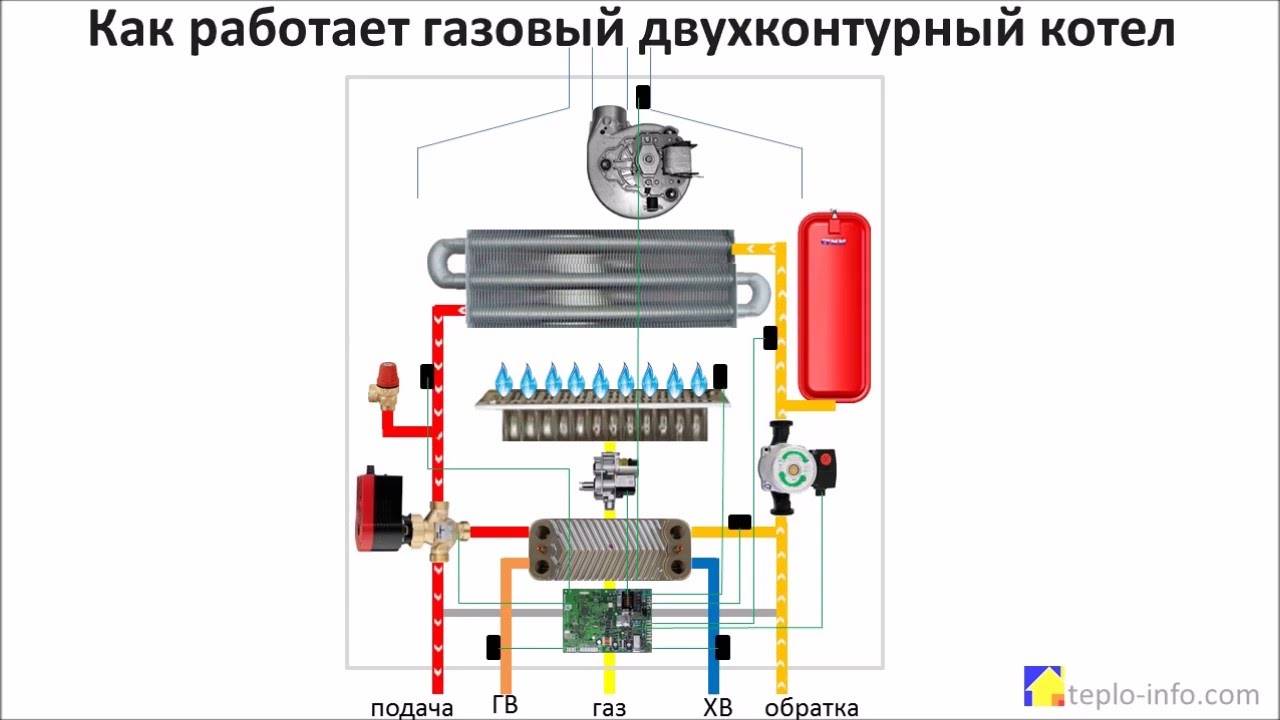 Как работает газовый двухконтурный котел

подача ГВ газ ХВ обратка

teplo-info.com