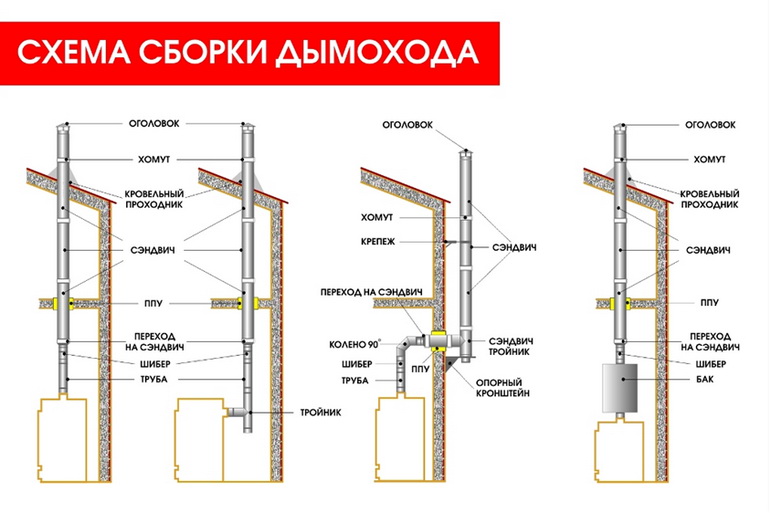 СХЕМА СБОРКИ ДЫМОХОДА

ОГОЛОВОК
ХОМУТ
КРОВЕЛЬНЫЙ ПРОХОДНИК
СЭНДВИЧ
ППУ
ПЕРЕХОД НА СЭНДВИЧ
ШИБЕР
ТРУБА
ТРОЙНИК

ОГОЛОВОК
ХОМУТ
КРЕПЕЖ
СЭНДВИЧ
ПЕРЕХОД НА СЭНДВИЧ
КОЛЕНО 90°
ШИБЕР
ТРУБА
ППУ
СЭНДВИЧ ТРОЙНИК
ОПОРНЫЙ КРОНШТЕЙН

ОГОЛОВОК
ХОМУТ
КРОВЕЛЬНЫЙ ПРОХОДНИК
СЭНДВИЧ
ППУ
ПЕРЕХОД НА СЭНДВИЧ
ШИБЕР
БАК