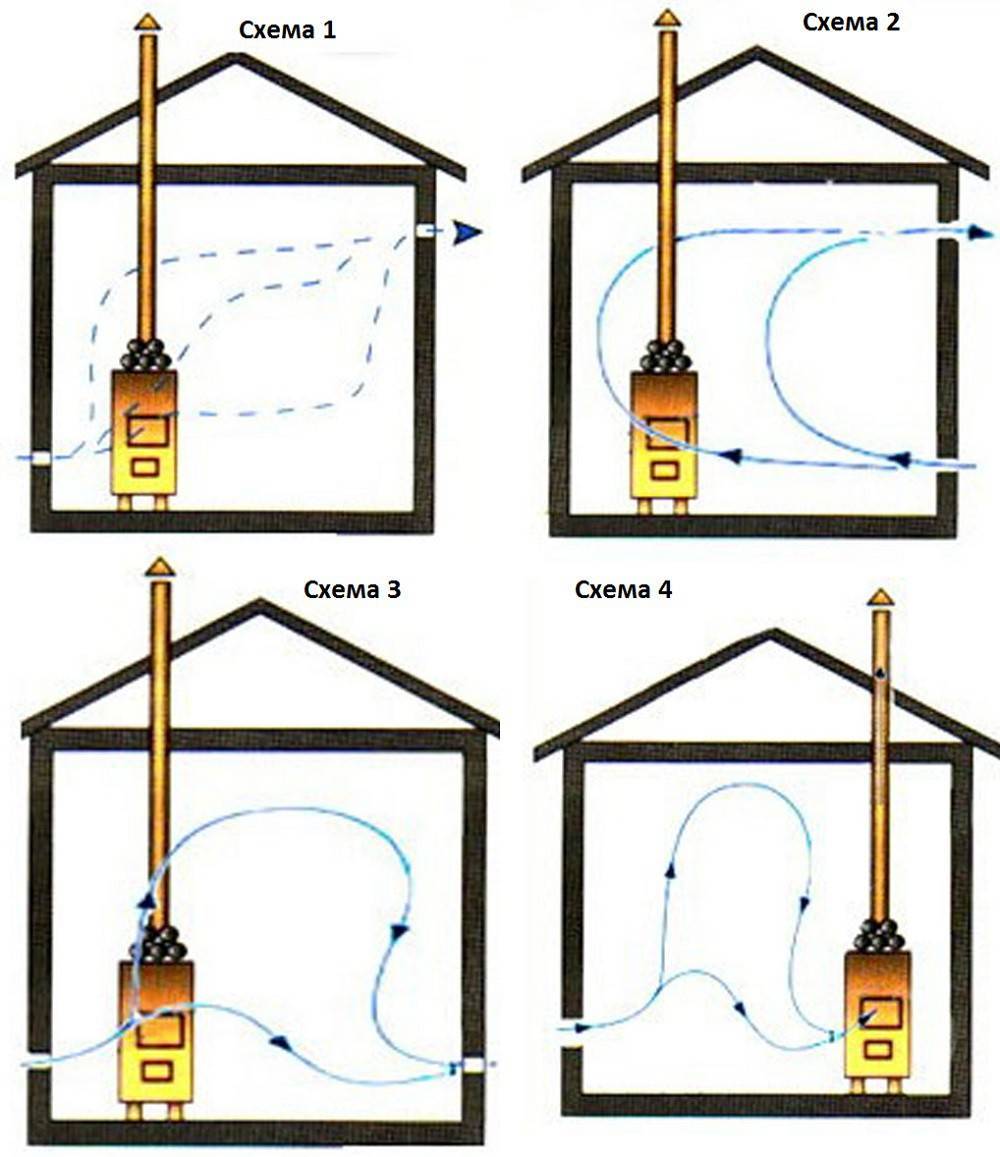 Схема 1

Схема 2

Схема 3

Схема 4