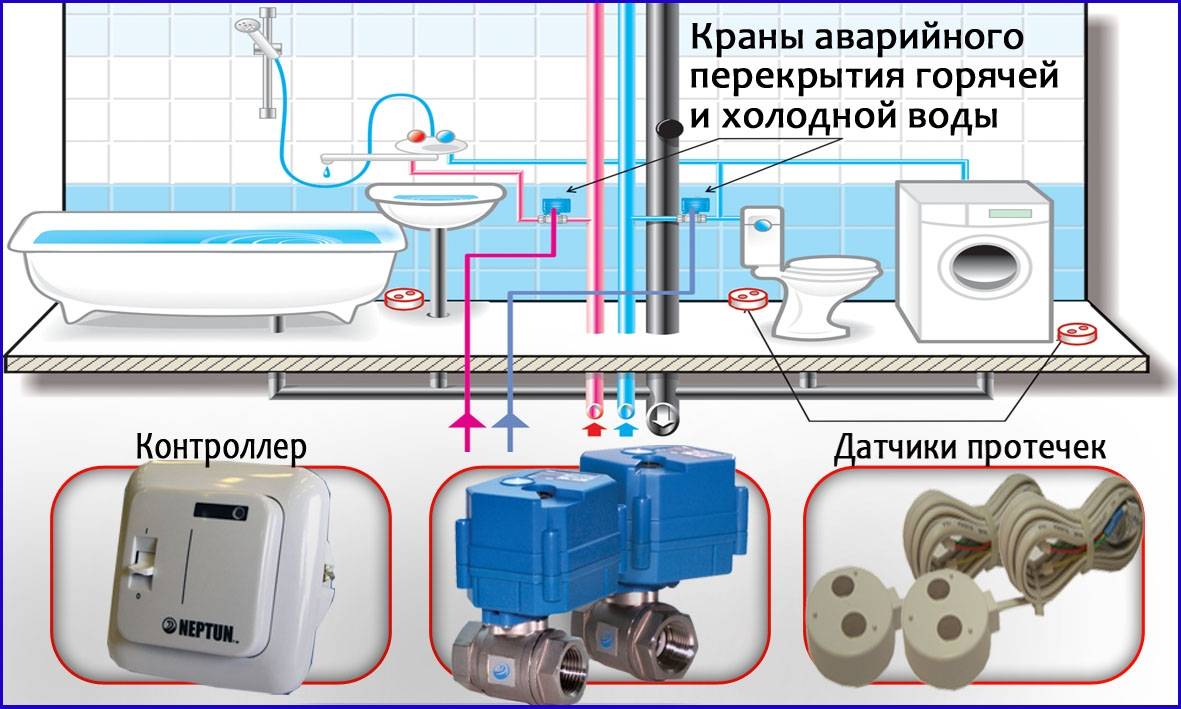 Краны аварийного перекрытия горячей и холодной воды

Контроллер

Датчики протечек

NEPTUN