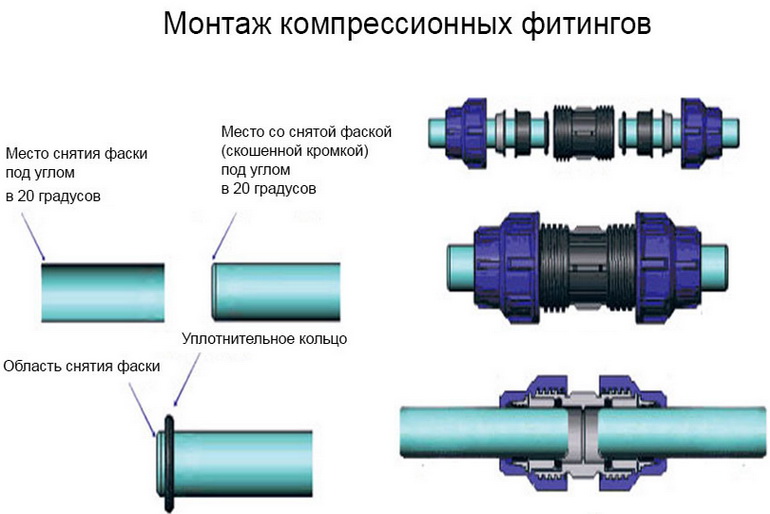 Монтаж компрессионных фитингов

Место снятия фаски под углом в 20 градусов

Место со снятой фаской (скошенной кромкой) под углом в 20 градусов

Уплотнительное кольцо

Область снятия фаски