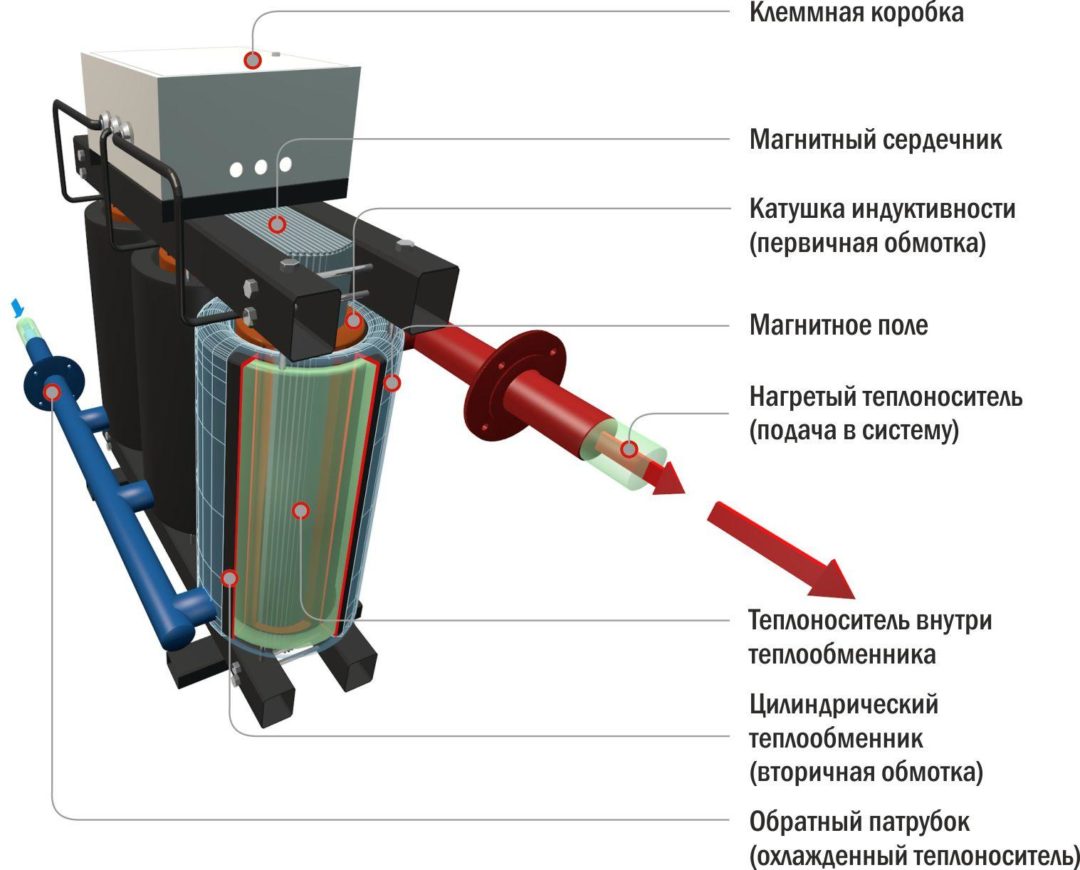 Клеммная коробка

Магнитный сердечник

Катушка индуктивности (первичная обмотка)

Магнитное поле

Нагретый теплоноситель (подача в систему)

Теплоноситель внутри теплообменника

Цилиндрический теплообменник (вторичная обмотка)

Обратный патрубок (охлажденный теплоноситель)