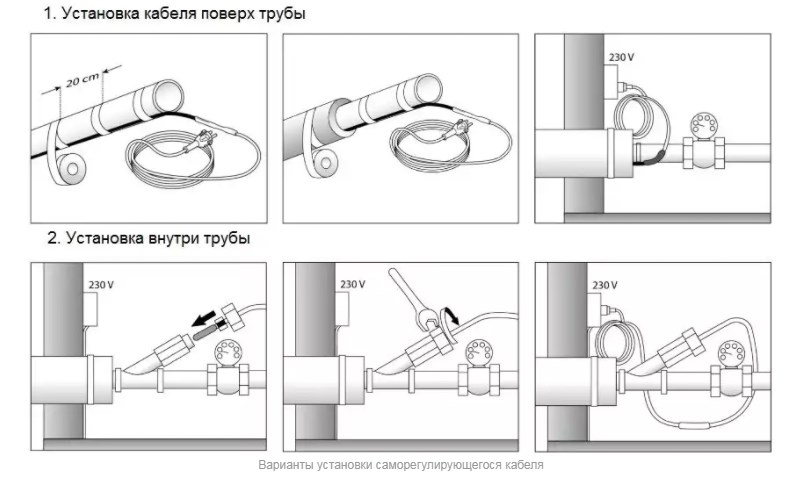 1. Установка кабеля поверх трубы

20 cm

230 V

2. Установка внутри трубы

230 V

230 V

230 V

Варианты установки саморегулирующегося кабеля