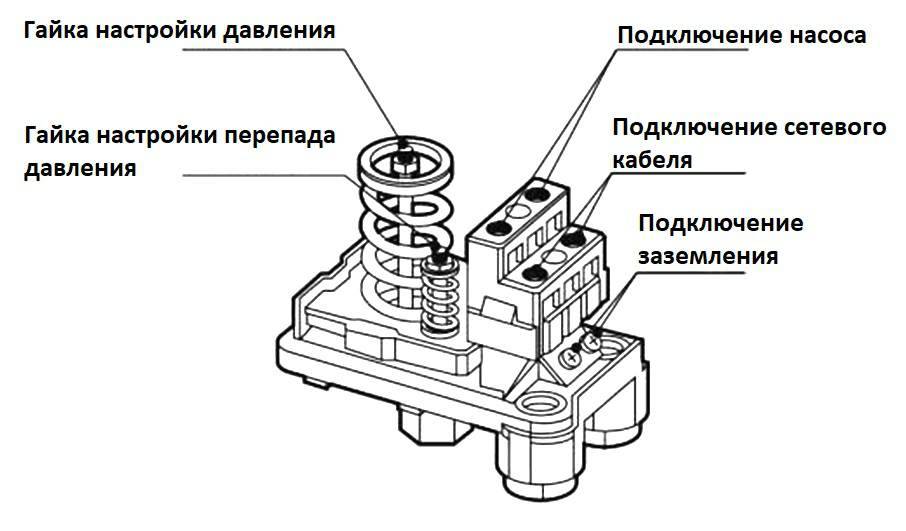 Гайка настройки давления

Гайка настройки перепада давления

Подключение насоса

Подключение сетевого кабеля

Подключение заземления