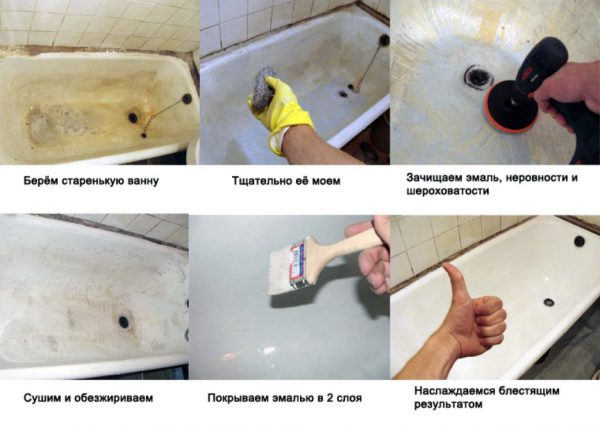 Берём старенькую ванну

Тщательно её моем

Зачищаем эмаль, неровности и шероховатости

Сушим и обезжириваем

Покрываем эмалью в 2 слоя

Наслаждаемся блестящим результатом