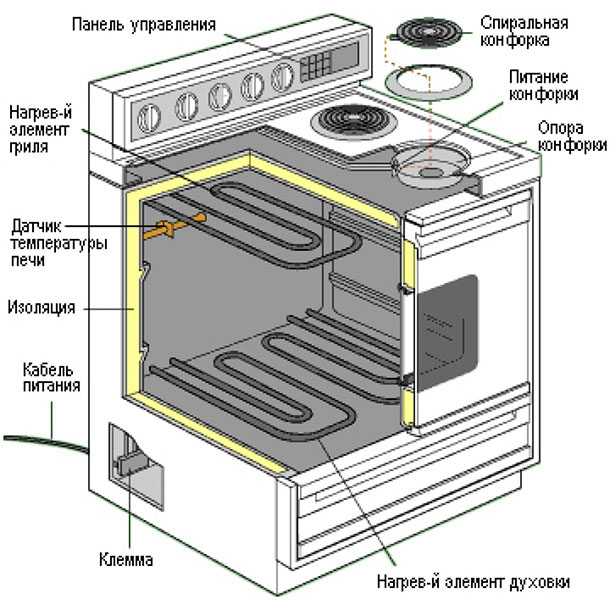 Панель управления

Спиральная конфорка

Питание конфорки

Опора конфорки

Нагрев-й элемент гриля

Датчик температуры печи

Изоляция

Кабель питания

Клемма

Нагрев-й элемент духовки