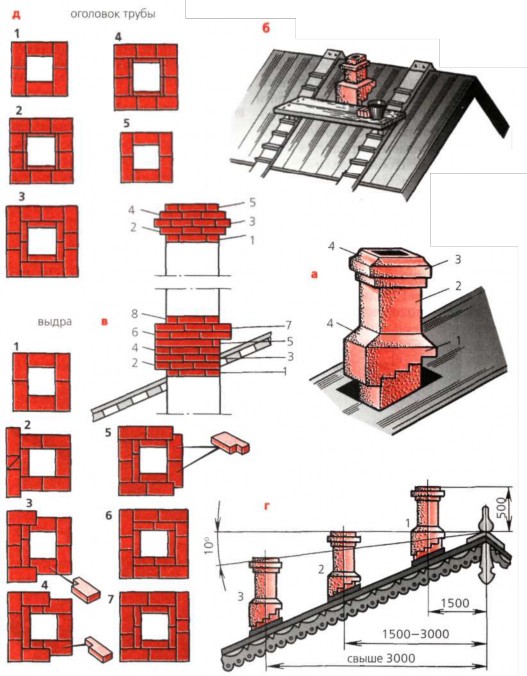 д
оголовок трубы

1
4
2
5
3

б

4
5
2
3
1

а
4
3
2
4
1

выдра
в
8
7
6
5
4
3
2
1

1
2
5
3
6
4
7

г
10°
500
1
2
3
1500
1500–3000
свыше 3000