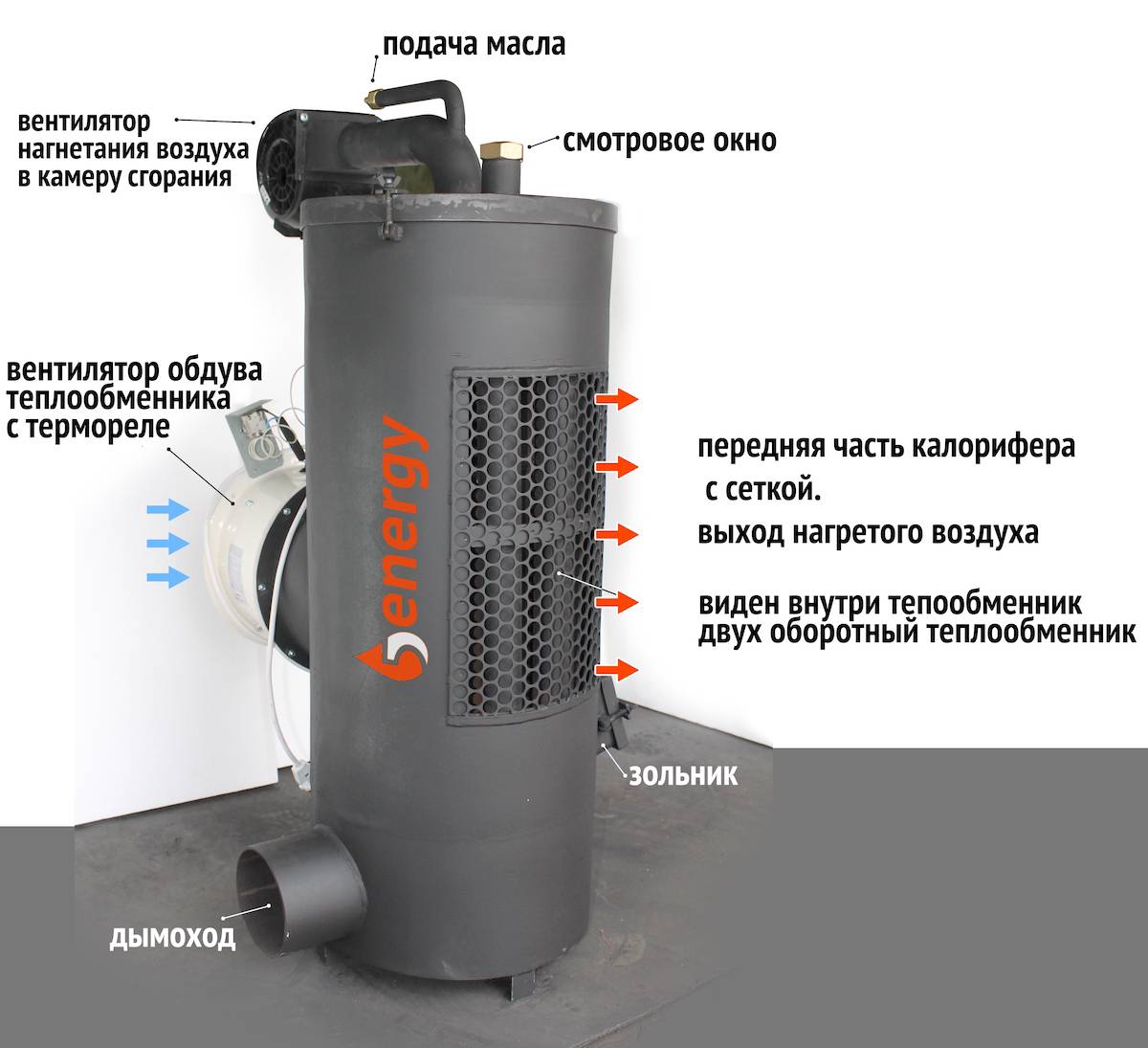 подача масла

вентилятор нагнетания воздуха в камеру сгорания

смотровое окно

вентилятор обдува теплообменника с термореле

energy

передняя часть калорифера с сеткой.

выход нагретого воздуха

виден внутри тепообменник двух оборотный теплообменник

зольник

дымоход