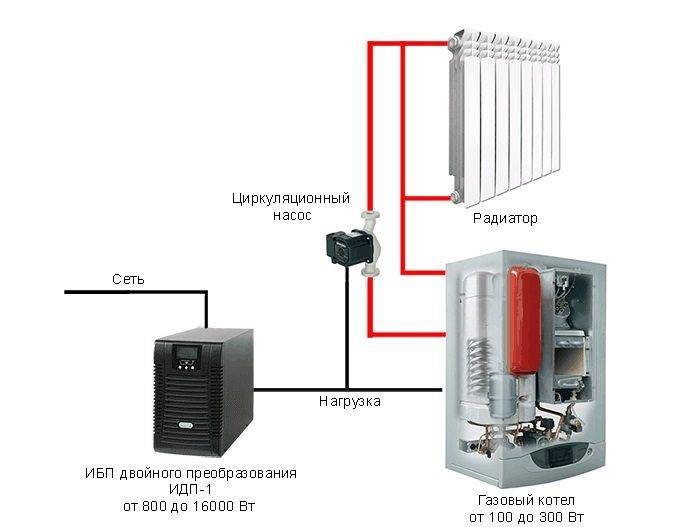 Циркуляционный насос

Радиатор

Сеть

Нагрузка

ИБП двойного преобразования
ИДП-1
от 800 до 16000 Вт

Газовый котел
от 100 до 300 Вт