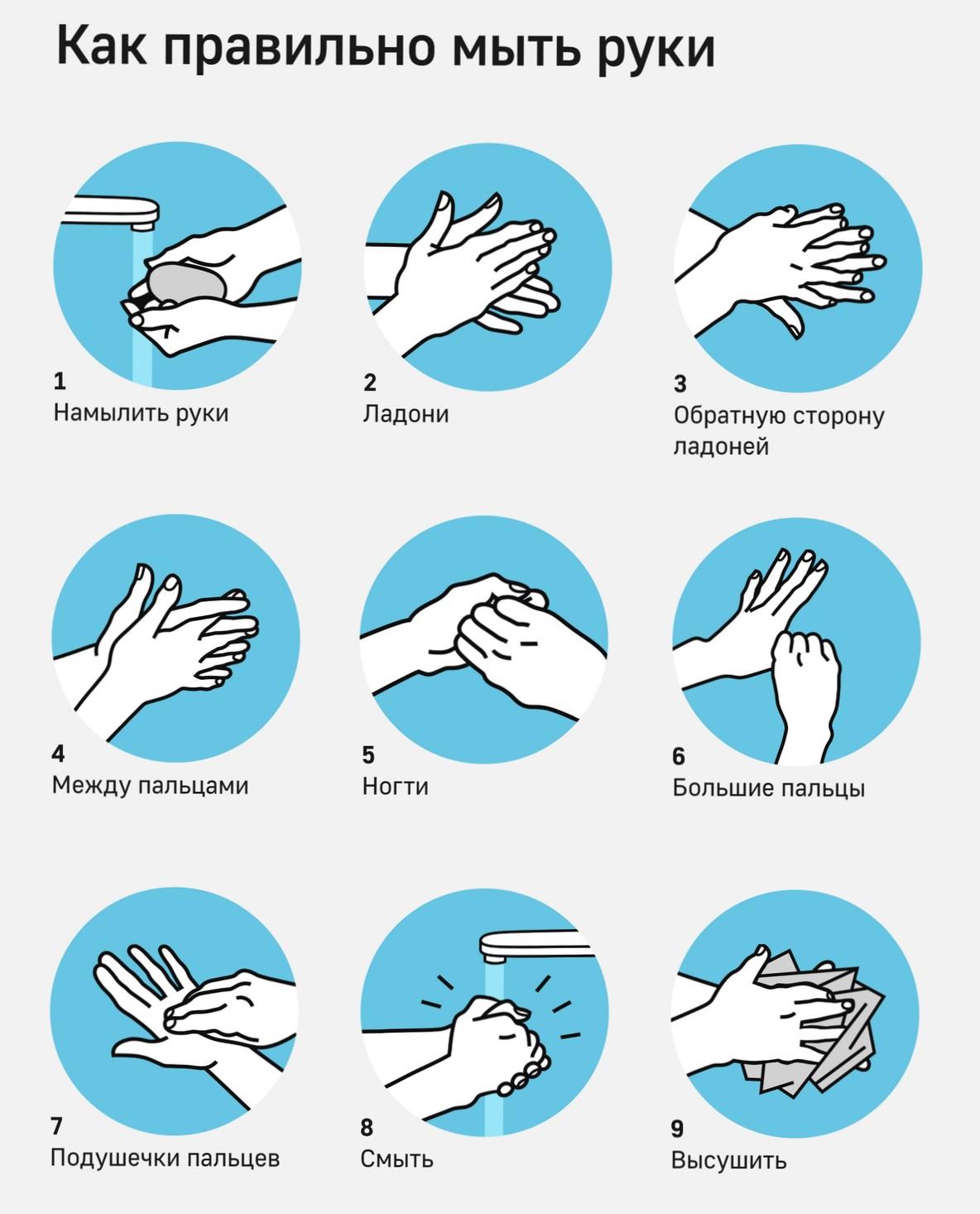 Как правильно мыть руки

1
Намылить руки

2
Ладони

3
Обратную сторону ладоней

4
Между пальцами

5
Ногти

6
Большие пальцы

7
Подушечки пальцев

8
Смыть

9
Высушить