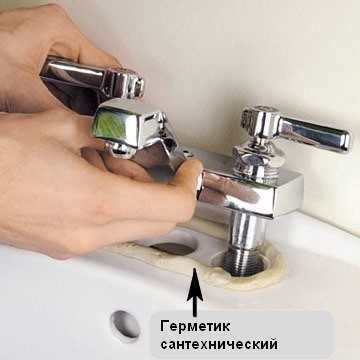 Герметик сантехнический