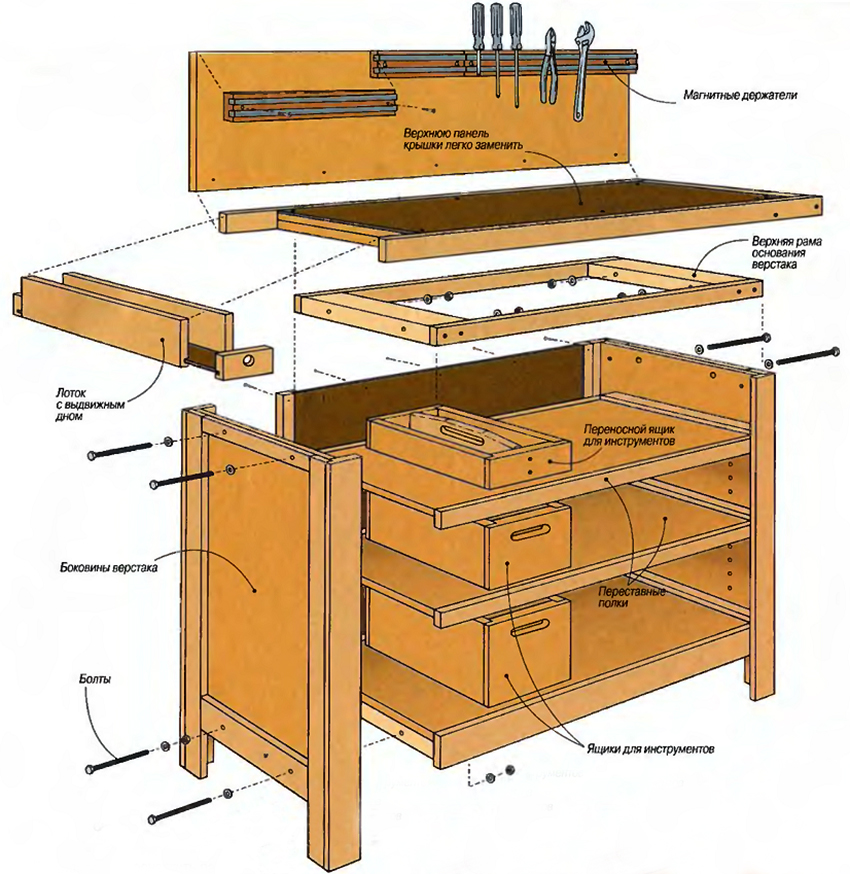 Магнитные держатели

Верхнюю панель крышки легко заменить

Верхняя рама основания верстака

Лоток с выдвижным дном

Переносной ящик для инструментов

Боковины верстака

Переставные полки

Болты

Ящики для инструментов