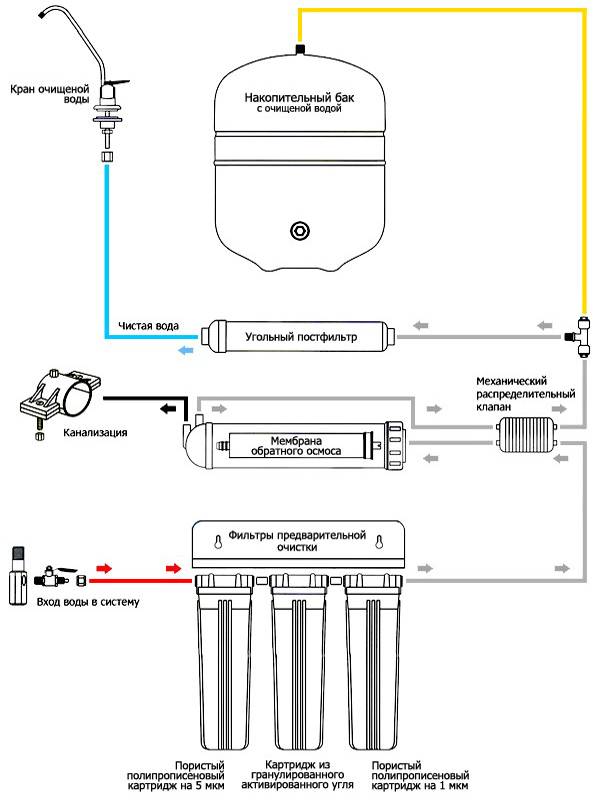 Кран очищеной воды

Накопительный бак с очищеной водой

Чистая вода

Угольный постфильтр

Механический распределительный клапан

Канализация

Мембрана обратного осмоса

Фильтры предварительной очистки

Вход воды в систему

Пористый полипрописеновый картридж на 5 мкм

Картридж из гранулированного активированного угля

Пористый полипрописеновый картридж на 1 мкм