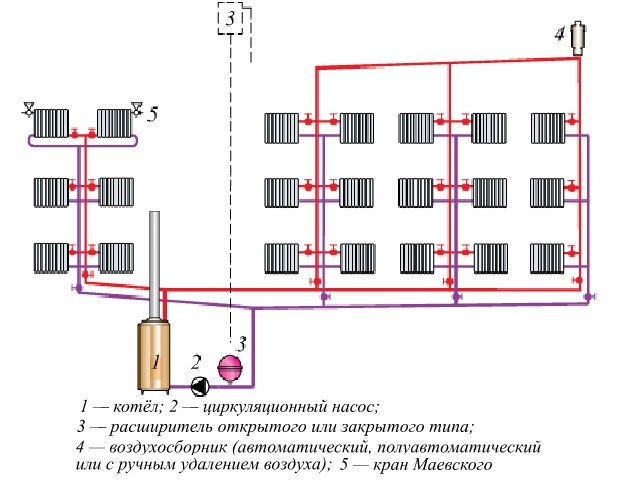 3

4

5

1

2

3

1 — котёл; 2 — циркуляционный насос;
3 — расширитель открытого или закрытого типа;
4 — воздухосборник (автоматический, полуавтоматический или с ручным удалением воздуха); 5 — кран Маевского