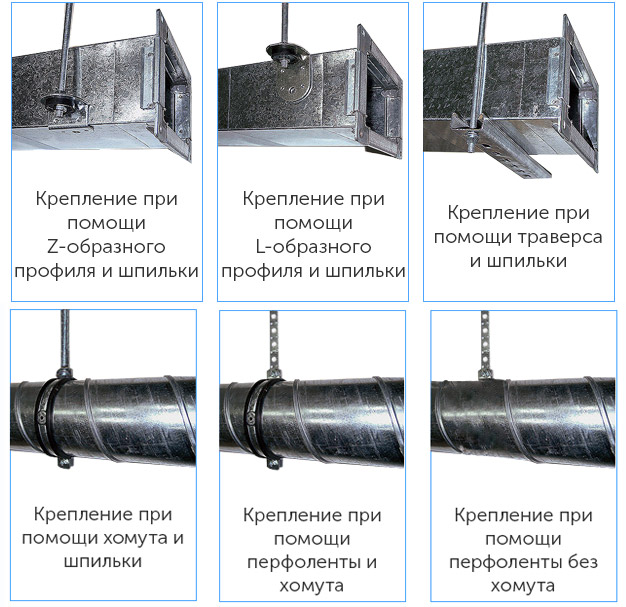 Крепление при помощи Z-образного профиля и шпильки

Крепление при помощи L-образного профиля и шпильки

Крепление при помощи траверса и шпильки

Крепление при помощи хомута и шпильки

Крепление при помощи перфоленты и хомута

Крепление при помощи перфоленты без хомута