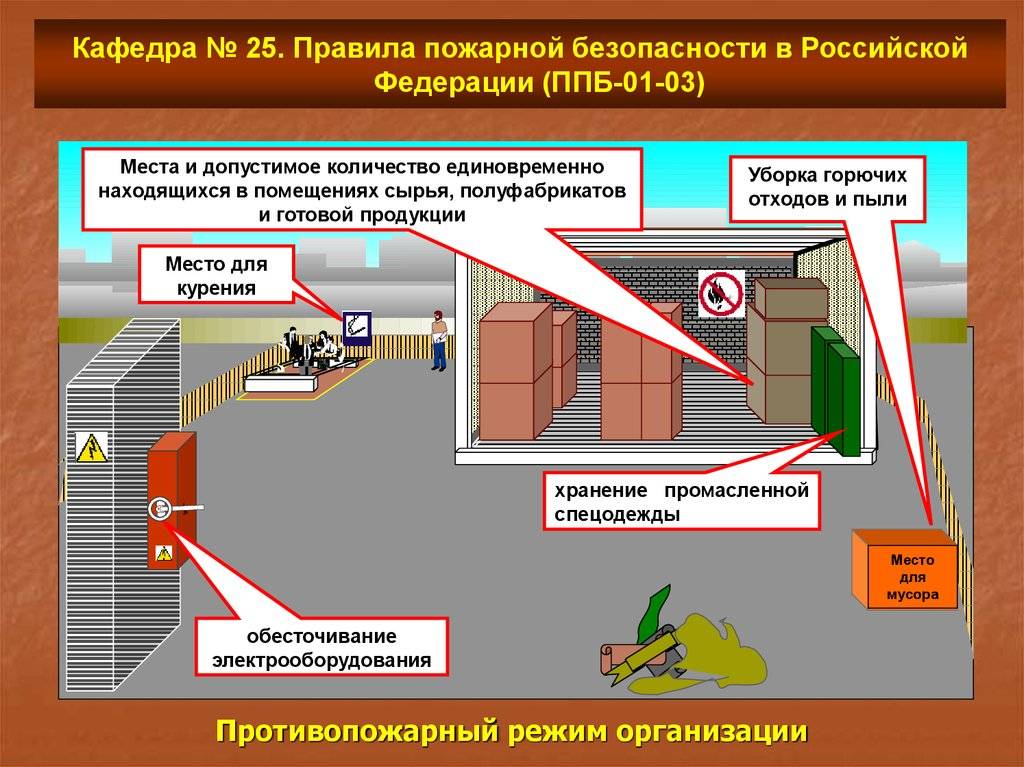 Кафедра № 25. Правила пожарной безопасности в Российской Федерации (ППБ-01-03)

Места и допустимое количество единовременно находящихся в помещениях сырья, полуфабрикатов и готовой продукции

Уборка горючих отходов и пыли

Место для курения

хранение промасленной спецодежды

Место для мусора

обесточивание электрооборудования

Противопожарный режим организации