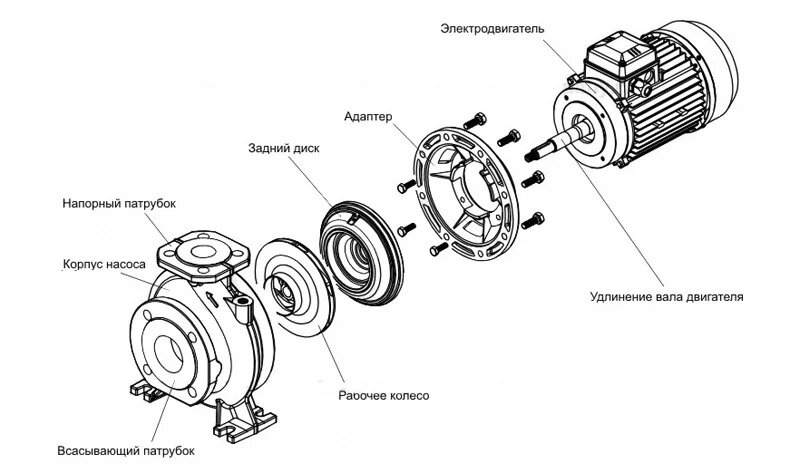 Электродвигатель

Адаптер

Задний диск

Напорный патрубок

Корпус насоса

Удлинение вала двигателя

Рабочее колесо

Всасывающий патрубок