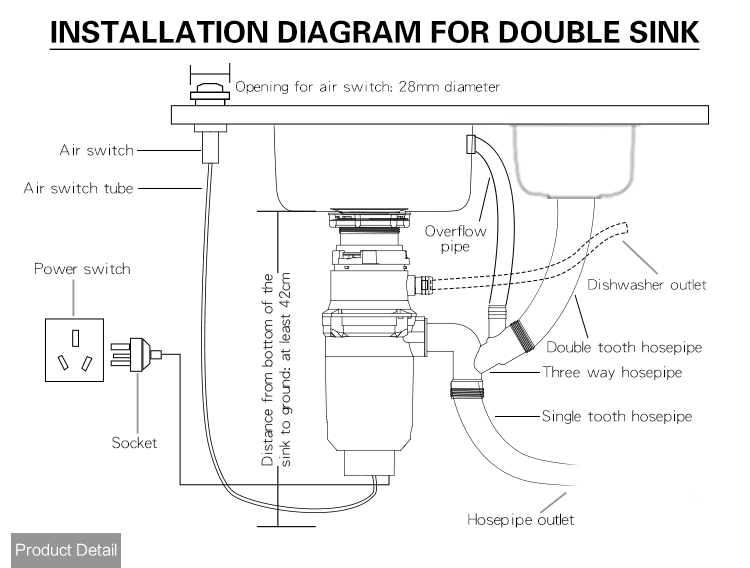 INSTALLATION DIAGRAM FOR DOUBLE SINK

Opening for air switch: 28mm diameter

Air switch

Air switch tube

Power switch

Socket

Distance from bottom of the sink to ground: at least 42cm

Overflow pipe

Dishwasher outlet

Double tooth hosepipe

Three way hosepipe

Single tooth hosepipe

Hosepipe outlet

Product Detail