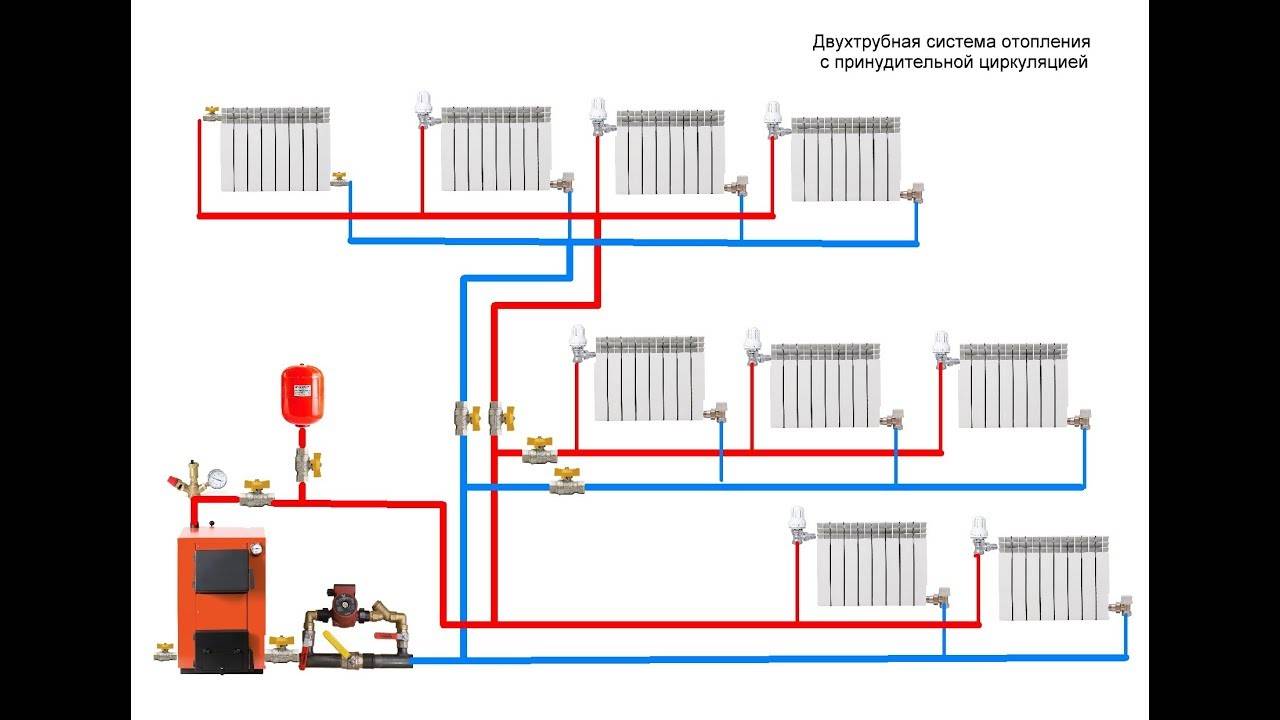 Двухтрубная система отопления
с принудительной циркуляцией