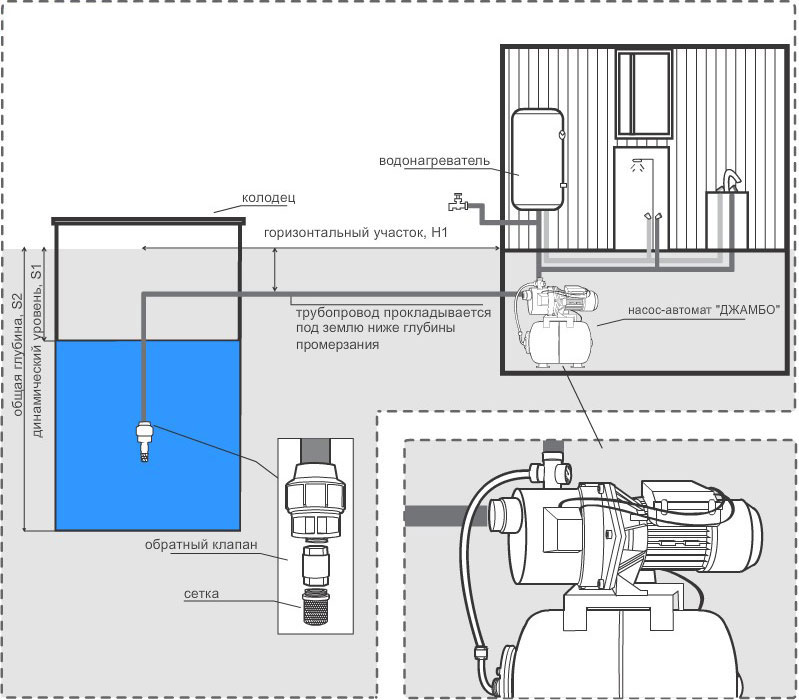 водонагреватель

колодец

горизонтальный участок, H1

общая глубина, S2

динамический уровень, S1

трубопровод прокладывается под землю ниже глубины промерзания

насос-автомат "ДЖАМБО"

обратный клапан

сетка