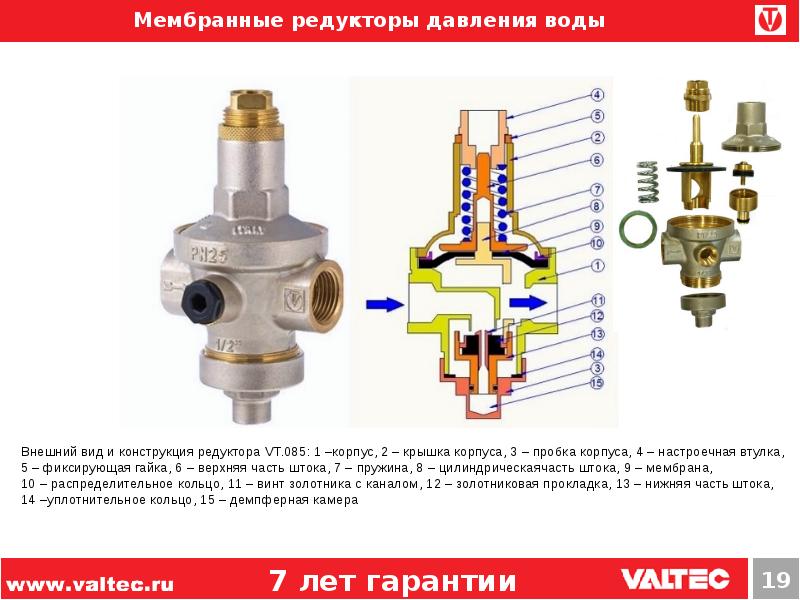 Мембранные редукторы давления воды

PN25

1/2"

4
5
2
6
7
8
9
10
1
11
12
13
14
3
15

Внешний вид и конструкция редуктора VT.085: 1 –корпус, 2 – крышка корпуса, 3 – пробка корпуса, 4 – настроечная втулка, 5 – фиксирующая гайка, 6 – верхняя часть штока, 7 – пружина, 8 – цилиндрическаячасть штока, 9 – мембрана, 10 – распределительное кольцо, 11 – винт золотника с каналом, 12 – золотниковая прокладка, 13 – нижняя часть штока, 14 –уплотнительное кольцо, 15 – демпферная камера

www.valtec.ru

7 лет гарантии

VALTEC

19