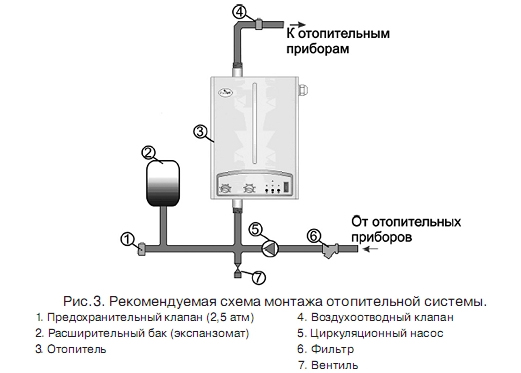 4

К отопительным приборам

3

2

От отопительных приборов

1

5

6

7

Рис.3. Рекомендуемая схема монтажа отопительной системы.

1. Предохранительный клапан (2,5 атм)
2. Расширительный бак (экспанзомат)
3. Отопитель

4. Воздухоотводный клапан
5. Циркуляционный насос
6. Фильтр
7. Вентиль