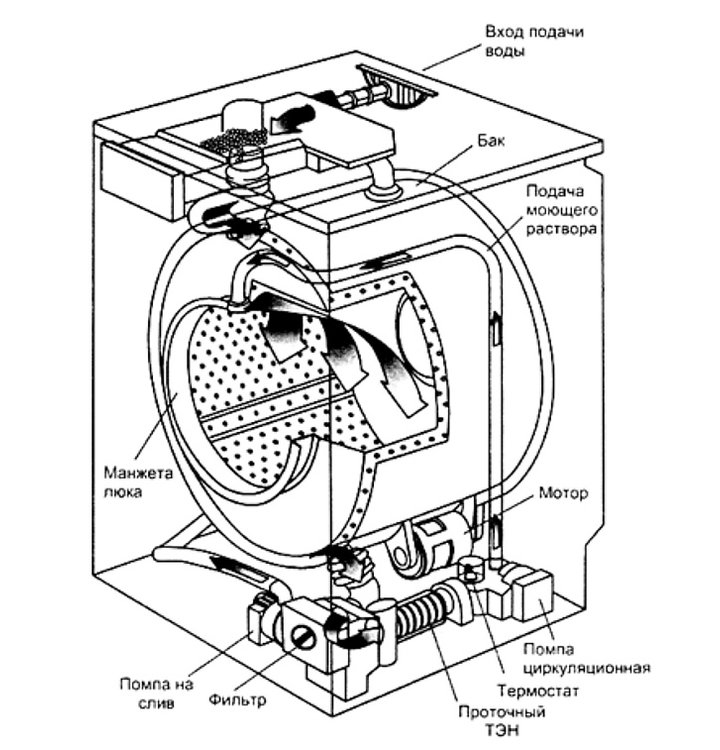 Вход подачи воды

Бак

Подача моющего раствора

Манжета люка

Мотор

Помпа циркуляционная

Термостат

Проточный ТЭН

Фильтр

Помпа на слив