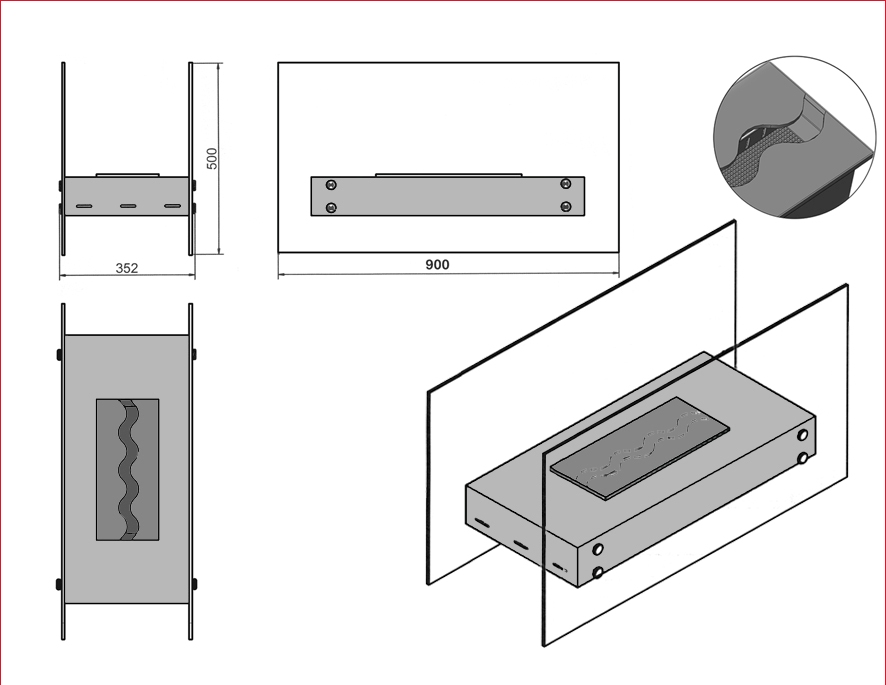 500

352

900