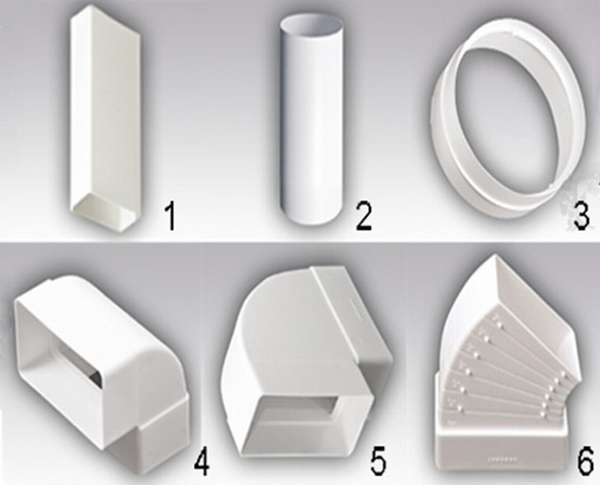 1

2

3

4

5

6