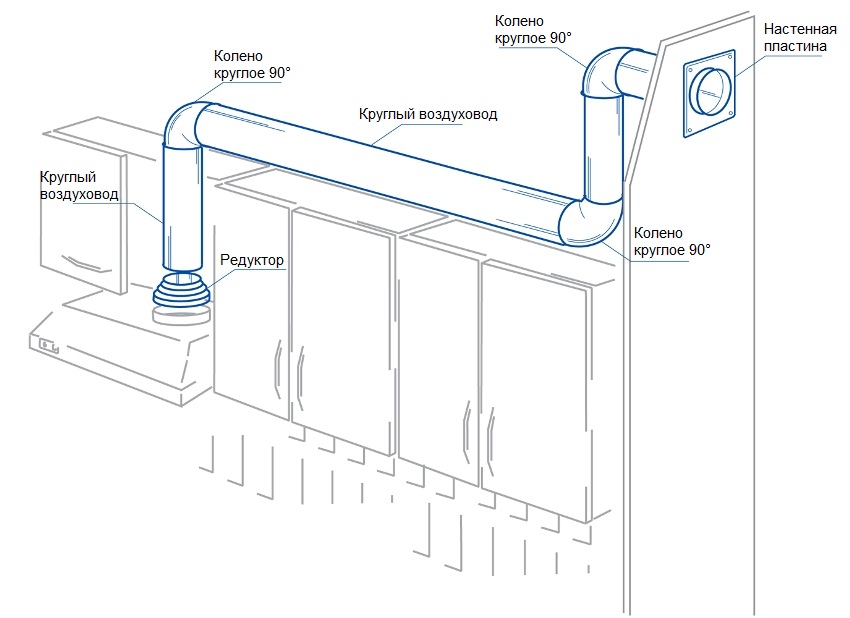 Колено круглое 90°

Настенная пластина

Колено круглое 90°

Круглый воздуховод

Круглый воздуховод

Редуктор

Колено круглое 90°