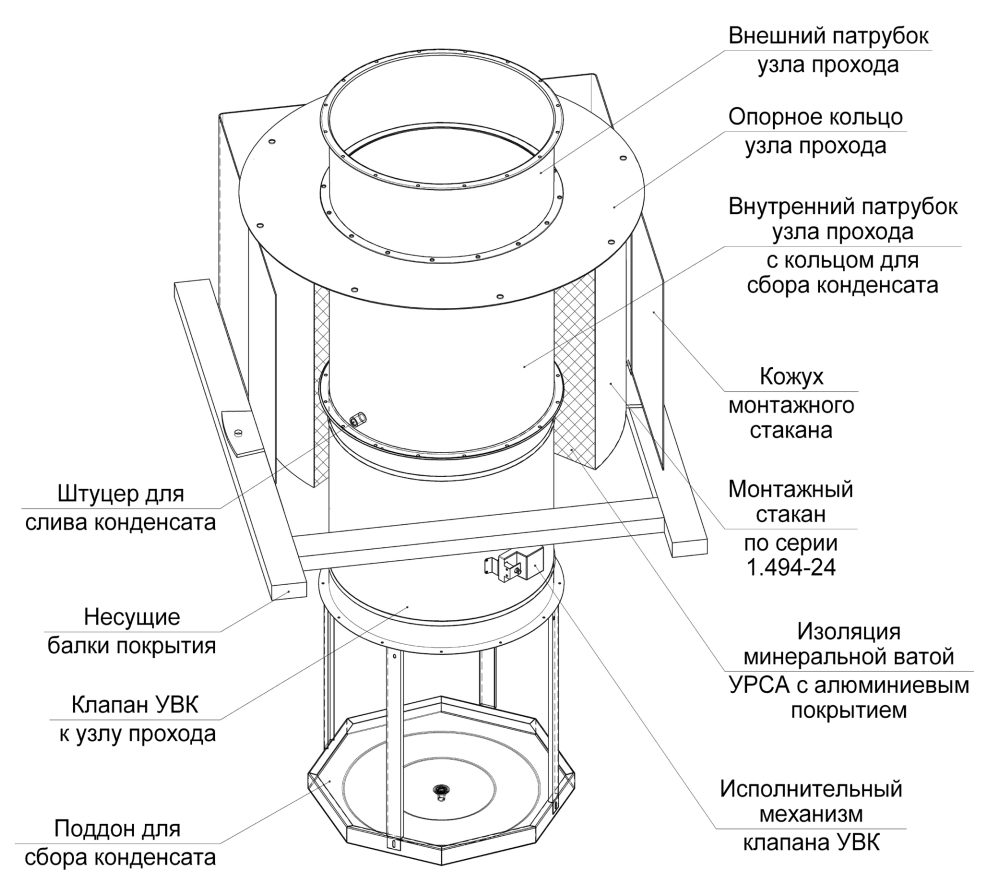 Внешний патрубок узла прохода

Опорное кольцо узла прохода

Внутренний патрубок узла прохода с кольцом для сбора конденсата

Кожух монтажного стакана

Монтажный стакан по серии 1.494-24

Изоляция минеральной ватой УРСА с алюминиевым покрытием

Исполнительный механизм клапана УВК

Штуцер для слива конденсата

Несущие балки покрытия

Клапан УВК к узлу прохода

Поддон для сбора конденсата