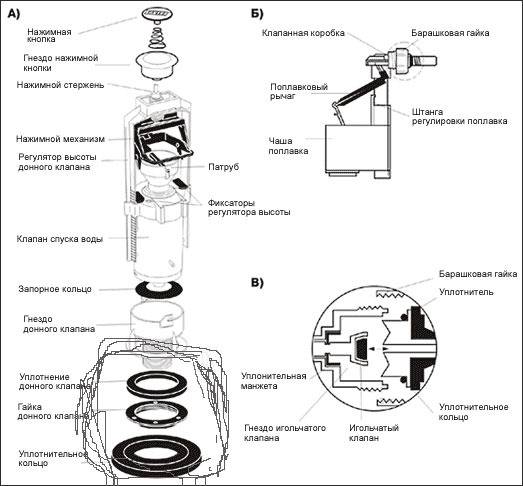 А)

Нажимная кнопка

Гнездо нажимной кнопки

Нажимной стержень

Нажимной механизм

Регулятор высоты донного клапана

Патруб

Фиксаторы регулятора высоты

Клапан спуска воды

Запорное кольцо

Гнездо донного клапана

Уплотнение донного клапана

Гайка донного клапана

Уплотнительное кольцо

Б)

Клапанная коробка

Барашковая гайка

Поплавковый рычаг

Штанга регулировки поплавка

Чаша поплавка

В)

Барашковая гайка

Уплотнитель

Уплотнительная манжета

Уплотнительное кольцо

Гнездо игольчатого клапана

Игольчатый клапан