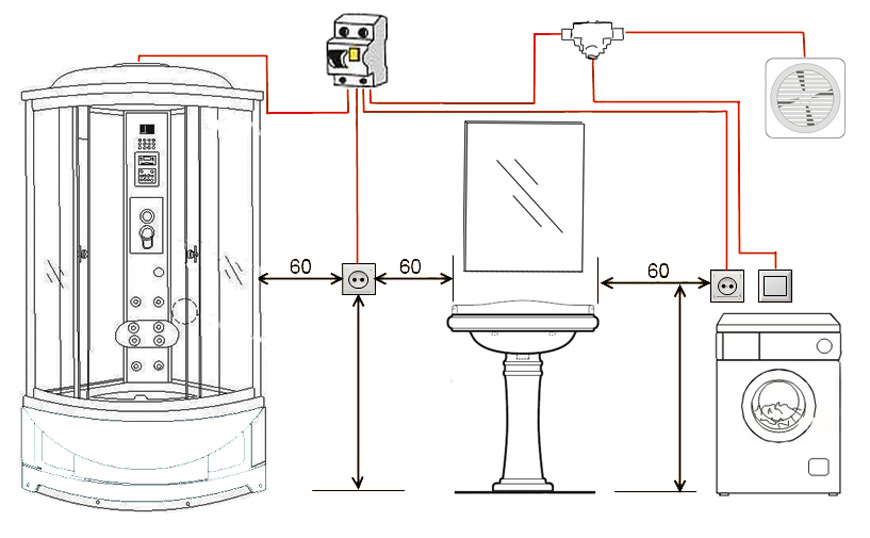 60

60

60