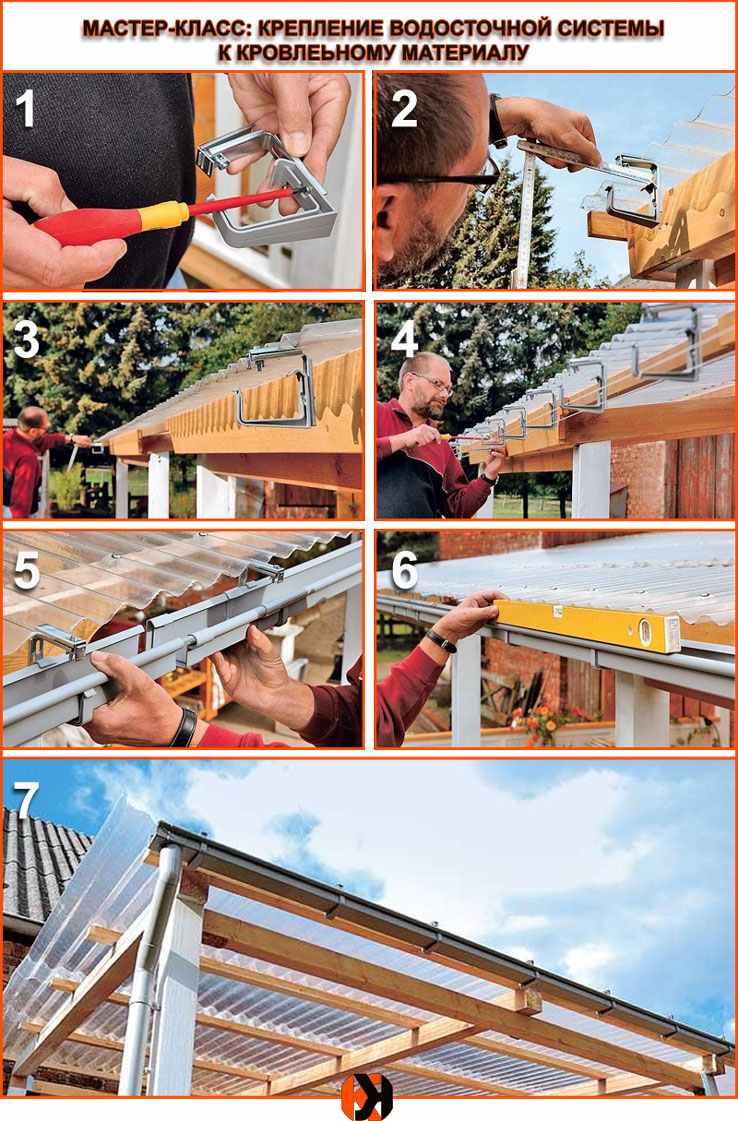 МАСТЕР-КЛАСС: КРЕПЛЕНИЕ ВОДОСТОЧНОЙ СИСТЕМЫ К КРОВЛЕЬНОМУ МАТЕРИАЛУ

1

2

3

4

5

6

7