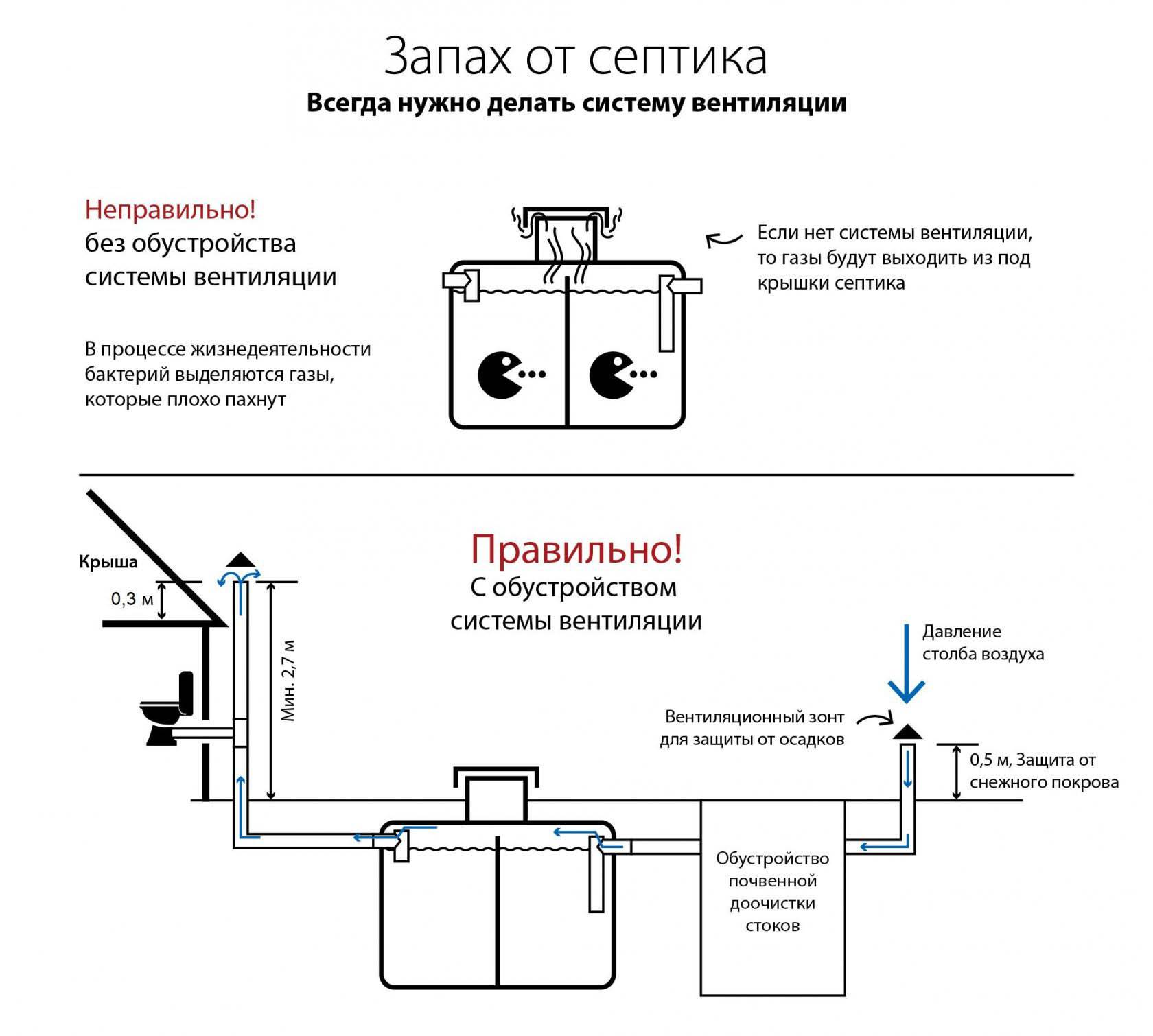 Запах от септика
Всегда нужно делать систему вентиляции

Неправильно!
без обустройства системы вентиляции

В процессе жизнедеятельности бактерий выделяются газы, которые плохо пахнут

Если нет системы вентиляции, то газы будут выходить из под крышки септика

Правильно!
С обустройством системы вентиляции

Крыша

0,3 м

Мин. 2,7 м

Давление столба воздуха

Вентиляционный зонт для защиты от осадков

0,5 м, Защита от снежного покрова

Обустройство почвенной доочистки стоков