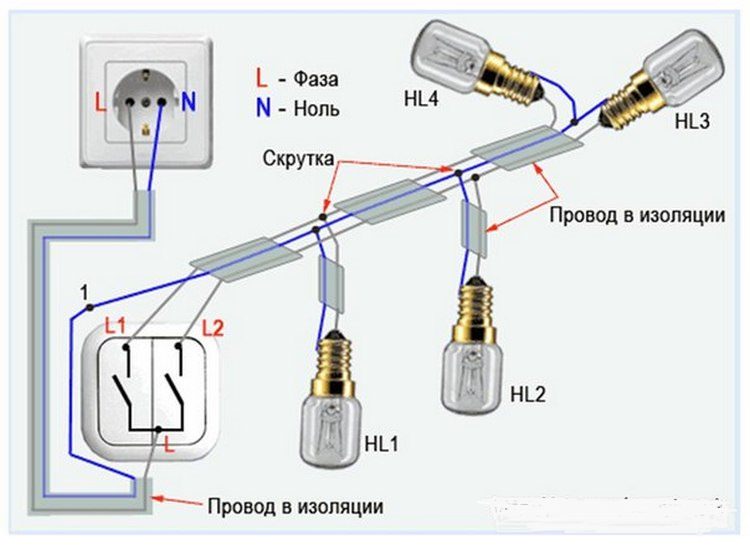 L N

L - Фаза
N - Ноль

HL4

HL3

Скрутка

Провод в изоляции

1

L1 L2

L

HL2

HL1

Провод в изоляции