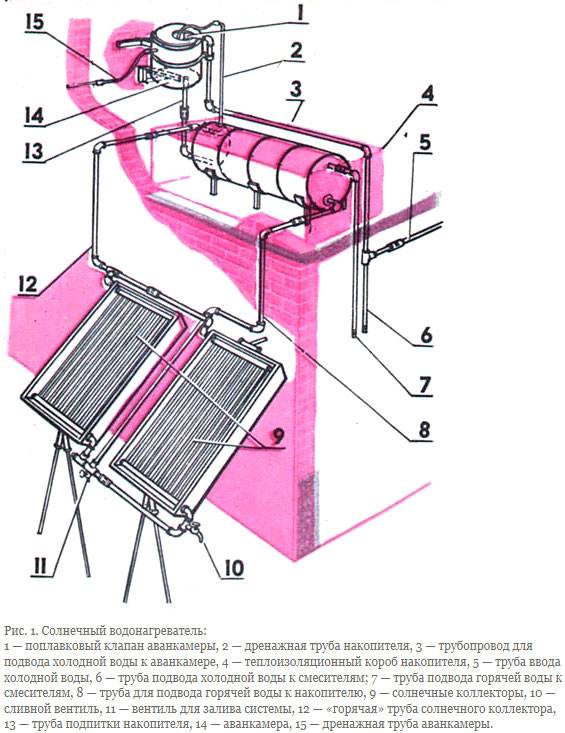 15
1
2
3
4
5
14
13
12
6
7
8
9
11
10

Рис. 1. Солнечный водонагреватель:
1 — поплавковый клапан аванкамеры, 2 — дренажная труба накопителя, 3 — трубопровод для подвода холодной воды к аванкамере, 4 — теплоизоляционный короб накопителя, 5 — труба ввода холодной воды, 6 — труба подвода холодной воды к смесителям; 7 — труба подвода горячей воды к смесителям, 8 — труба для подвода горячей воды к накопителю, 9 — солнечные коллекторы, 10 — сливной вентиль, 11 — вентиль для залива системы, 12 — «горячая» труба солнечного коллектора, 13 — труба подпитки накопителя, 14 — аванкамера, 15 — дренажная труба аванкамеры.