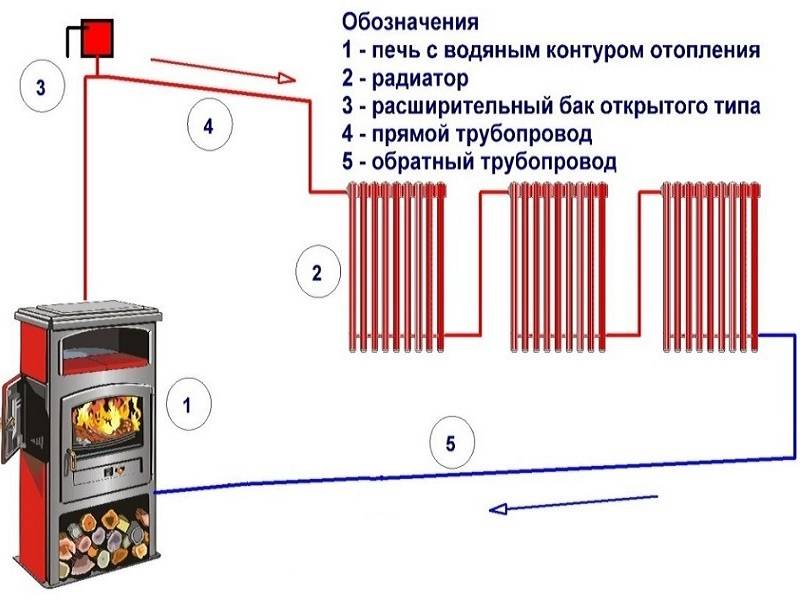 Обозначения
1 - печь с водяным контуром отопления
2 - радиатор
3 - расширительный бак открытого типа
4 - прямой трубопровод
5 - обратный трубопровод

3

4

2

1

5