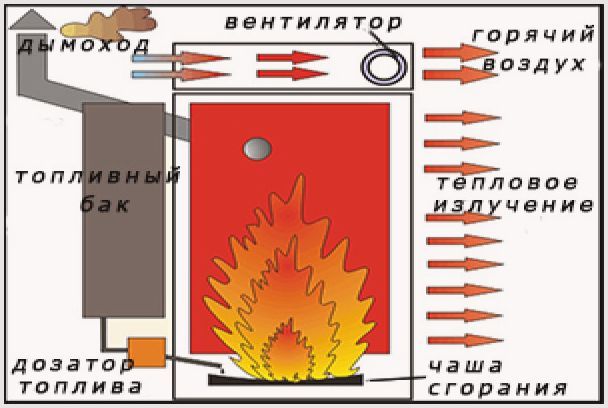 дымоход

вентилятор

горячий воздух

топливный бак

тепловое излучение

дозатор топлива

чаша сгорания