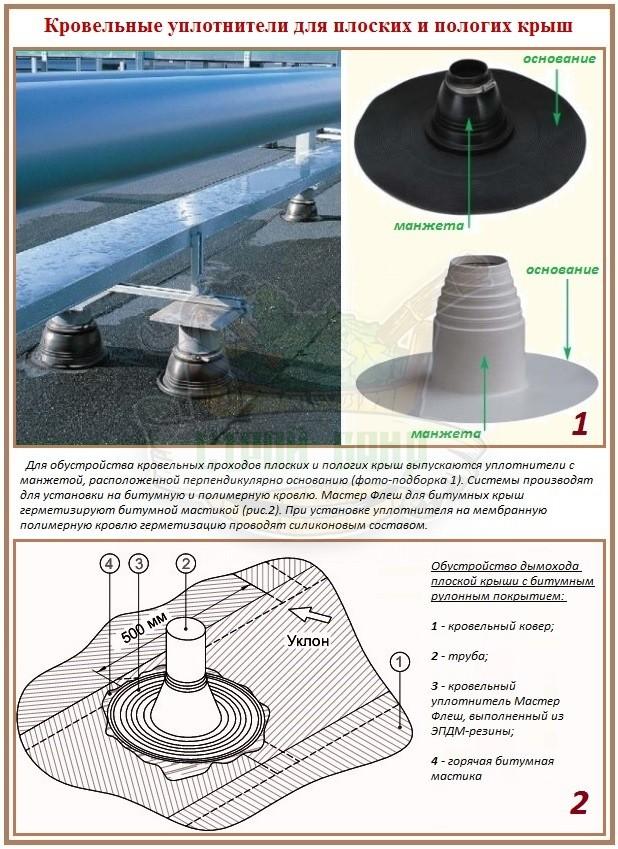 Кровельные уплотнители для плоских и пологих крыш

основание

манжета

основание

манжета

1

Для обустройства кровельных проходов плоских и пологих крыш выпускаются уплотнители с манжетой, расположенной перпендикулярно основанию (фото-подборка 1). Системы производят для установки на битумную и полимерную кровлю. Мастер Флеш для битумных крыш герметизируют битумной мастикой (рис.2). При установке уплотнителя на мембранную полимерную кровлю герметизацию проводят силиконовым составом.

4

3

2

500 мм

Уклон

1

Обустройство дымохода плоской крыши с битумным рулонным покрытием:

1 - кровельный ковер;

2 - труба;

3 - кровельный уплотнитель Мастер Флеш, выполненный из ЭПДМ-резины;

4 - горячая битумная мастика

2