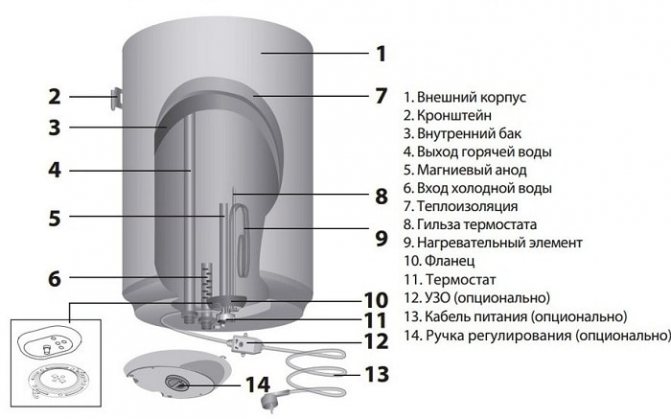 1
2
7
3
4
8
5
9
6
10
11
12
13
14

1. Внешний корпус
2. Кронштейн
3. Внутренний бак
4. Выход горячей воды
5. Магниевый анод
6. Вход холодной воды
7. Теплоизоляция
8. Гильза термостата
9. Нагревательный элемент
10. Фланец
11. Термостат
12. УЗО (опционально)
13. Кабель питания (опционально)
14. Ручка регулирования (опционально)