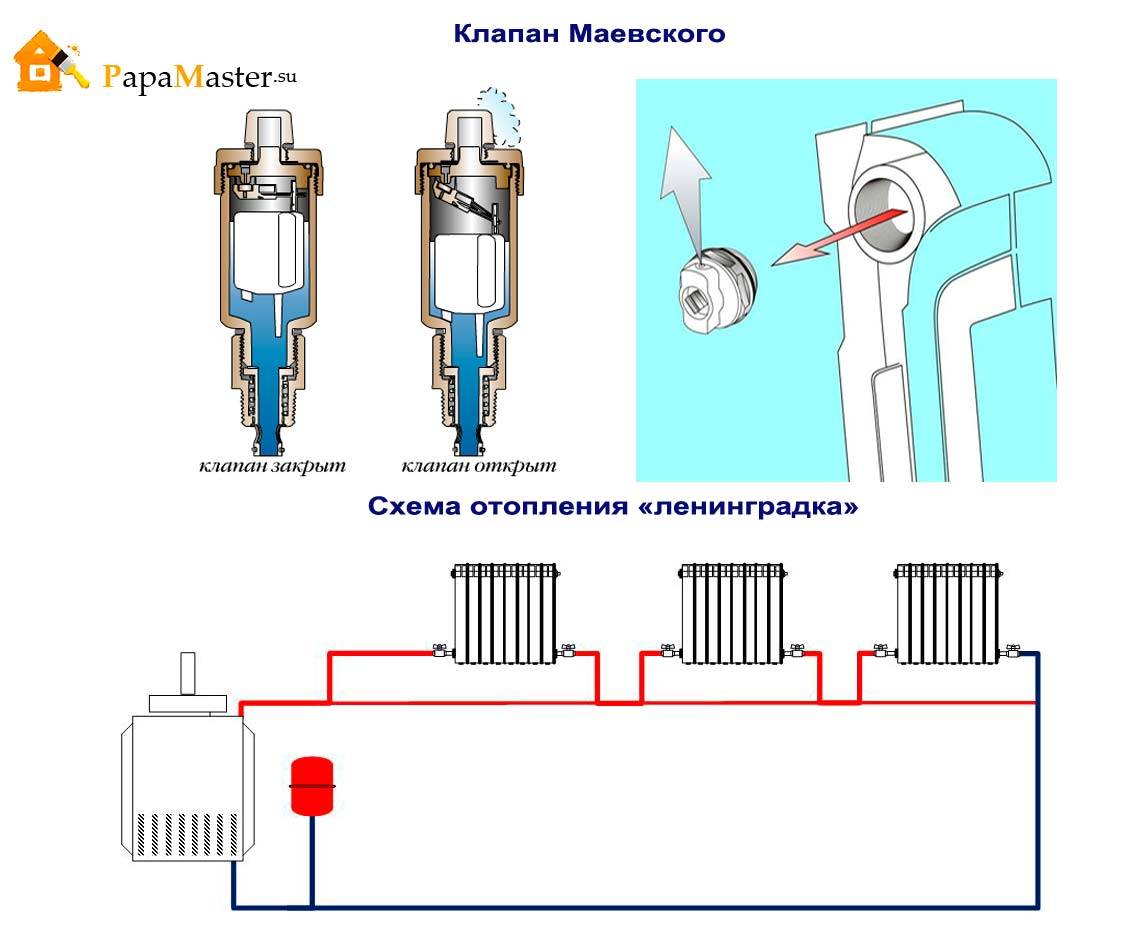 PapaMaster.su

Клапан Маевского

клапан закрыт

клапан открыт

Схема отопления «ленинградка»