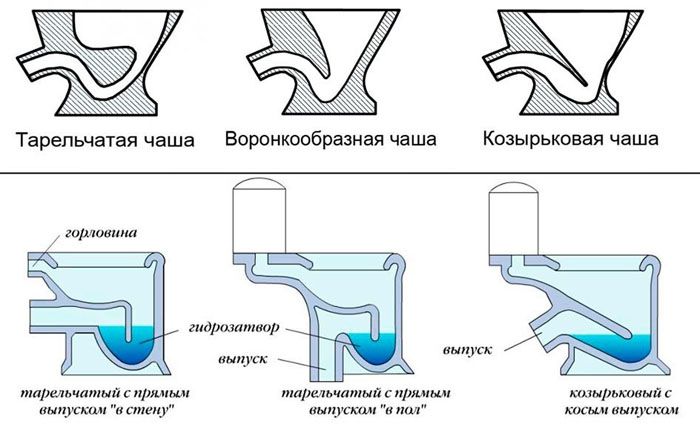 Тарельчатая чаша

Воронкообразная чаша

Козырьковая чаша

горловина

гидрозатвор

выпуск

выпуск

тарельчатый с прямым выпуском "в стену"

тарельчатый с прямым выпуском "в пол"

козырьковый с косым выпуском